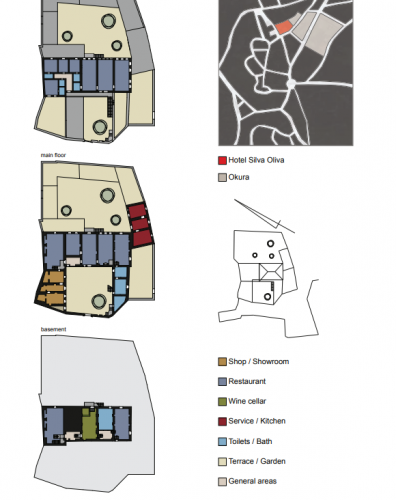 main floor

basement

Hotel Silva Oliva

Okura

Shop / Showroom

Restaurant

Wine cellar

Service / Kitchen

Toilets / Bath

Terrace / Garden

General areas